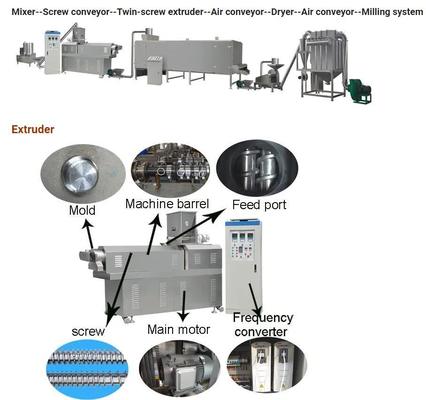 Mixer--Screw conveyor--Twin-screw extruder--Air conveyor--Dryer--Air conveyor--Milling system

Extruder

Mold

Machine barrel

Feed port

screw

Main motor

Frequency converter